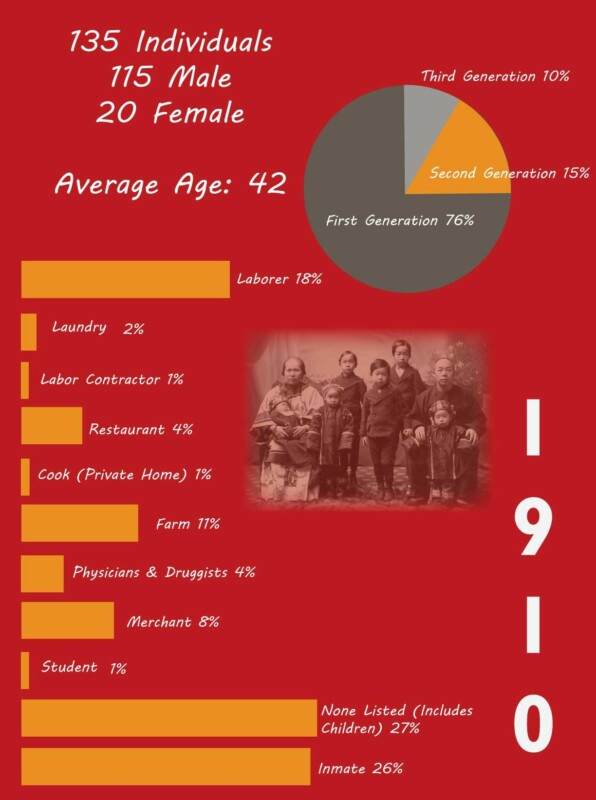 135 Individuals
115 Male
20 Female

Average Age: 42

Third Generation 10%

Second Generation 15%

First Generation 76%

Laborer 18%

Laundry 2%

Labor Contractor 1%

Restaurant 4%

Cook (Private Home) 1%

Farm 11%

Physicians & Druggists 4%

Merchant 8%

Student 1%

None Listed (Includes Children) 27%

Inmate 26%

1910